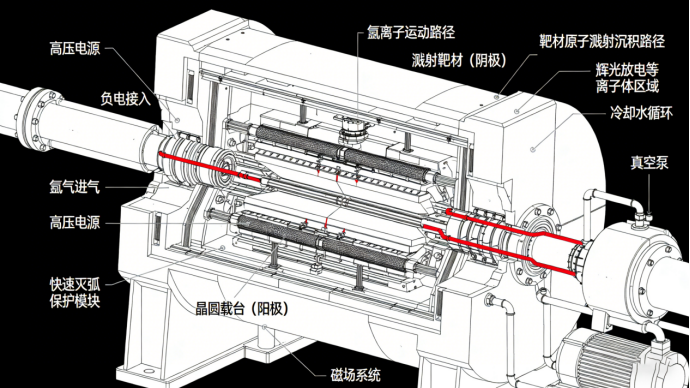 高压电源
负电接入
氩气进气
高压电源
快速灭弧保护模块
氩离子运动路径
溅射靶材（阴极）
靶材原子溅射沉积路径
辉光放电等离子体区域
冷却水循环
真空泵
晶圆载台（阳极）
磁场系统