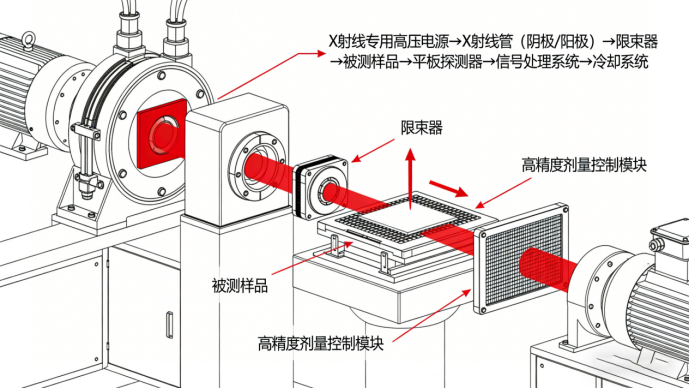 X射线专用高压电源→X射线管（阴极/阳极）→限束器→被测样品→平板探测器→信号处理系统→冷却系统

限束器

高精度剂量控制模块

被测样品

高精度剂量控制模块