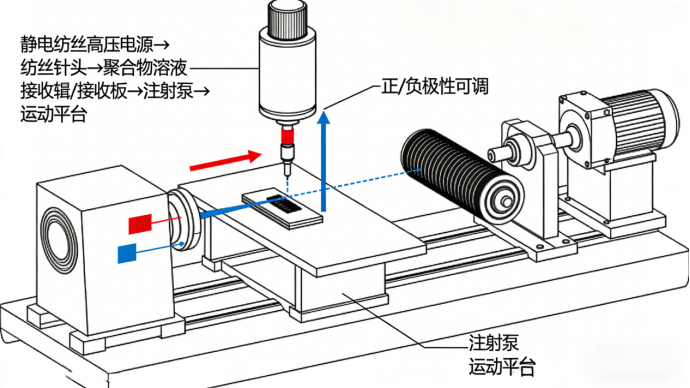 静电纺丝高压电源→
纺丝针头→聚合物溶液
接收辊/接收板→注射泵→
运动平台

正/负极性可调

注射泵
运动平台