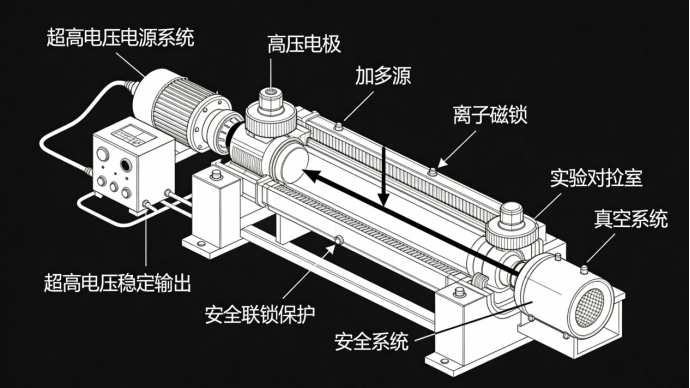 超高电压电源系统

高压电极

加多源

离子磁锁

实验对拉室

真空系统

超高电压稳定输出

安全联锁保护

安全系统